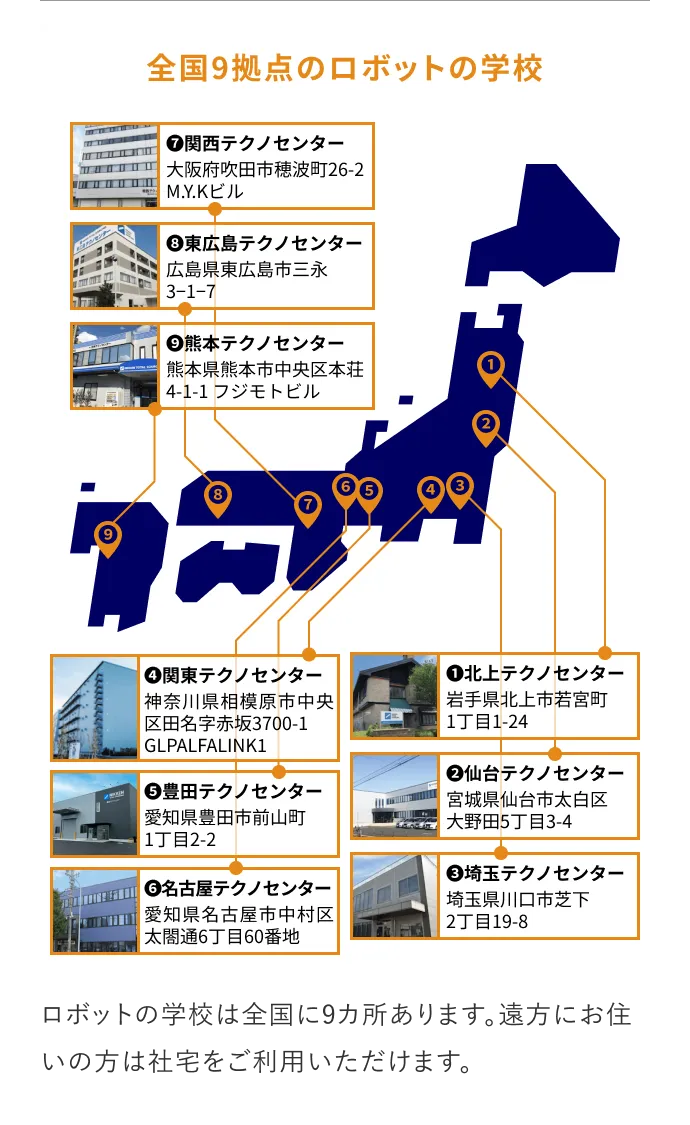 全国9拠点のロボットの学校

❼関西テクノセンター
大阪府吹田市穂波町26-2
M.Y.Kビル

❽東広島テクノセンター
広島県東広島市三永
3−1−7

❾熊本テクノセンター
熊本県熊本市中央区本荘
4-1-1 フジモトビル

1
2
3
4
5
6
7
8
9

❹関東テクノセンター
神奈川県相模原市中央区田名字赤坂3700-1
GLPALFALINK1

❺豊田テクノセンター
愛知県豊田市前山町
1丁目2-2

❻名古屋テクノセンター
愛知県名古屋市中村区
太閤通6丁目60番地

❶北上テクノセンター
岩手県北上市若宮町
1丁目1-24

❷仙台テクノセンター
宮城県仙台市太白区
大野田5丁目3-4

❸埼玉テクノセンター
埼玉県川口市芝下
2丁目19-8

ロボットの学校は全国に9カ所あります。遠方にお住いの方は社宅をご利用いただけます。